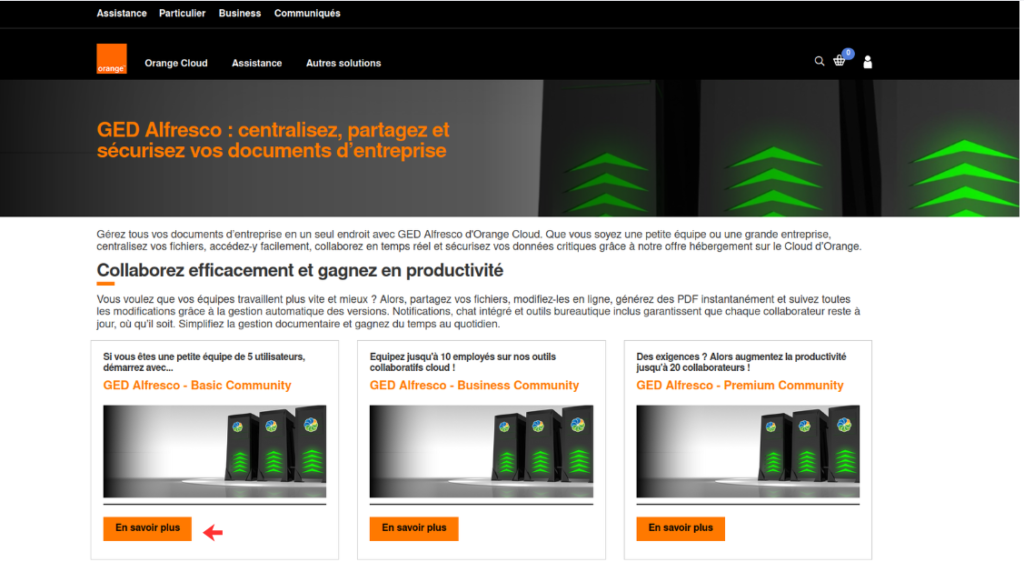 Assistance Particulier Business Communiqués

orange

Orange Cloud Assistance Autres solutions

0

GED Alfresco : centralisez, partagez et sécurisez vos documents d'entreprise

Gérez tous vos documents d'entreprise en un seul endroit avec GED Alfresco d'Orange Cloud. Que vous soyez une petite équipe ou une grande entreprise, centralisez vos fichiers, accédez-y facilement, collaborez en temps réel et sécurisez vos données critiques grâce à notre offre hébergement sur le Cloud d'Orange.

Collaborez efficacement et gagnez en productivité

Vous voulez que vos équipes travaillent plus vite et mieux ? Alors, partagez vos fichiers, modifiez-les en ligne, générez des PDF instantanément et suivez toutes les modifications grâce à la gestion automatique des versions. Notifications, chat intégré et outils bureautique inclus garantissent que chaque collaborateur reste à jour, où qu'il soit. Simplifiez la gestion documentaire et gagnez du temps au quotidien.

Si vous êtes une petite équipe de 5 utilisateurs, démarrez avec...

GED Alfresco - Basic Community

En savoir plus

Equipez jusqu'à 10 employés sur nos outils collaboratifs cloud !

GED Alfresco - Business Community

En savoir plus

Des exigences ? Alors augmentez la productivité jusqu'à 20 collaborateurs !

GED Alfresco - Premium Community

En savoir plus